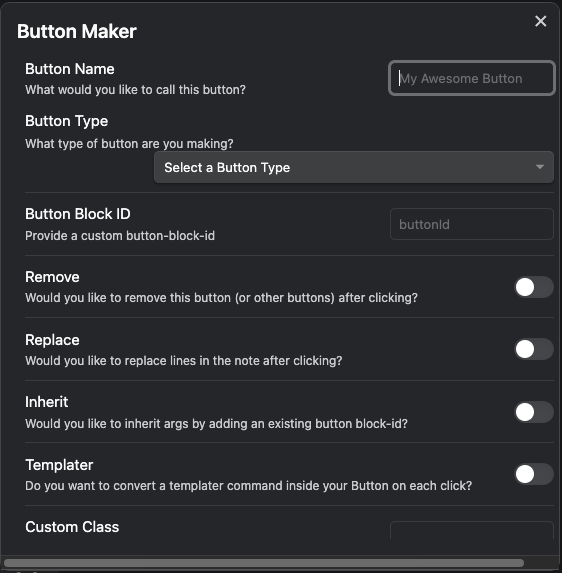 Button Maker

×

Button Name
What would you like to call this button?

My Awesome Button

Button Type
What type of button are you making?

Select a Button Type

Button Block ID
Provide a custom button-block-id

buttonId

Remove
Would you like to remove this button (or other buttons) after clicking?

Replace
Would you like to replace lines in the note after clicking?

Inherit
Would you like to inherit args by adding an existing button block-id?

Templater
Do you want to convert a templater command inside your Button on each click?

Custom Class